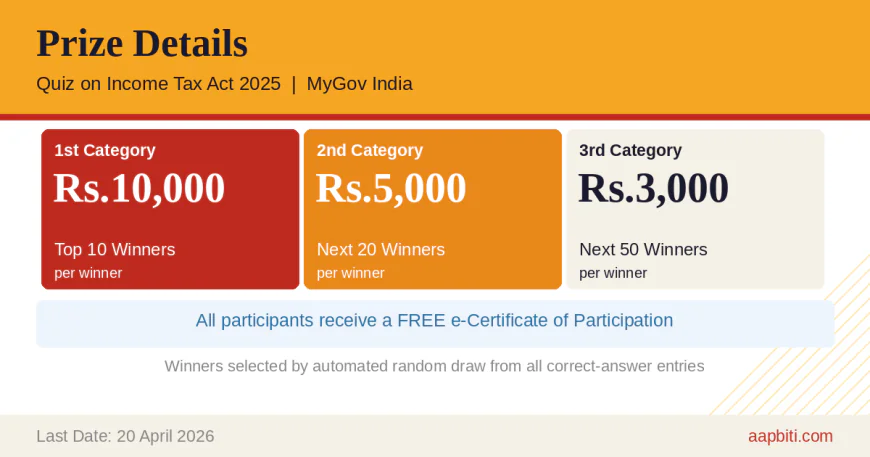 Prize Details

Quiz on Income Tax Act 2025 | MyGov India

1st Category
Rs.10,000
Top 10 Winners
per winner

2nd Category
Rs.5,000
Next 20 Winners
per winner

3rd Category
Rs.3,000
Next 50 Winners
per winner

All participants receive a FREE e-Certificate of Participation

Winners selected by automated random draw from all correct-answer entries

Last Date: 20 April 2026

aapbiti.com